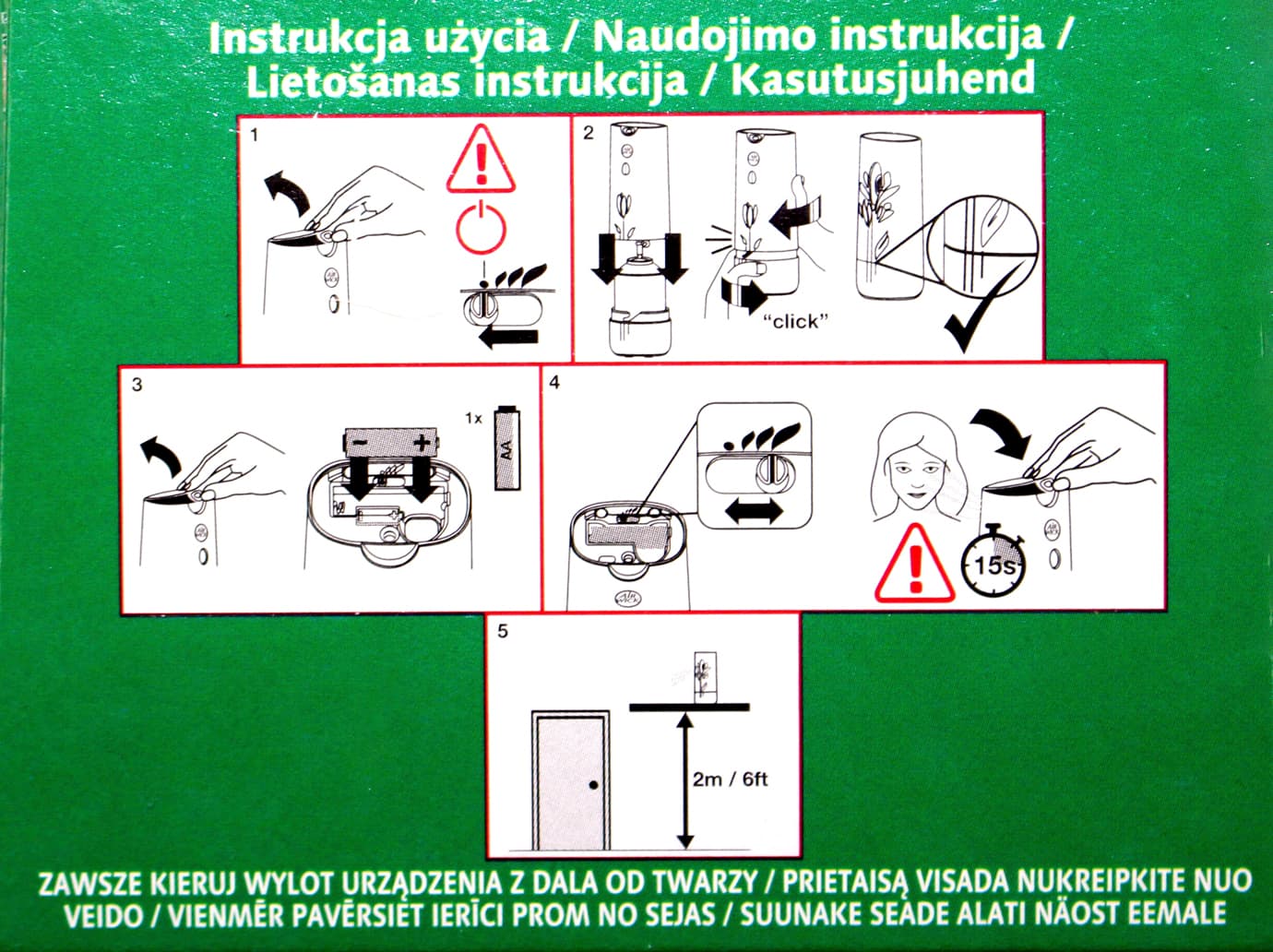 Instrukcja użycia / Naudojimo instrukcija / Lietošanas instrukcija / Kasutusjuhend

1

2

"click"

3

1x

AA

4

15s

5

2m / 6ft

ZAWSZE KIERUJ WYLOT URZĄDZENIA Z DALA OD TWARZY / PRIETAISĄ VISADA NUKREIPKITE NUO VEIDO / VIENMĒR PAVĒRSIET IERĪCI PROM NO SEJAS / SUUNAKE SEADE ALATI NÄOST EEMALE